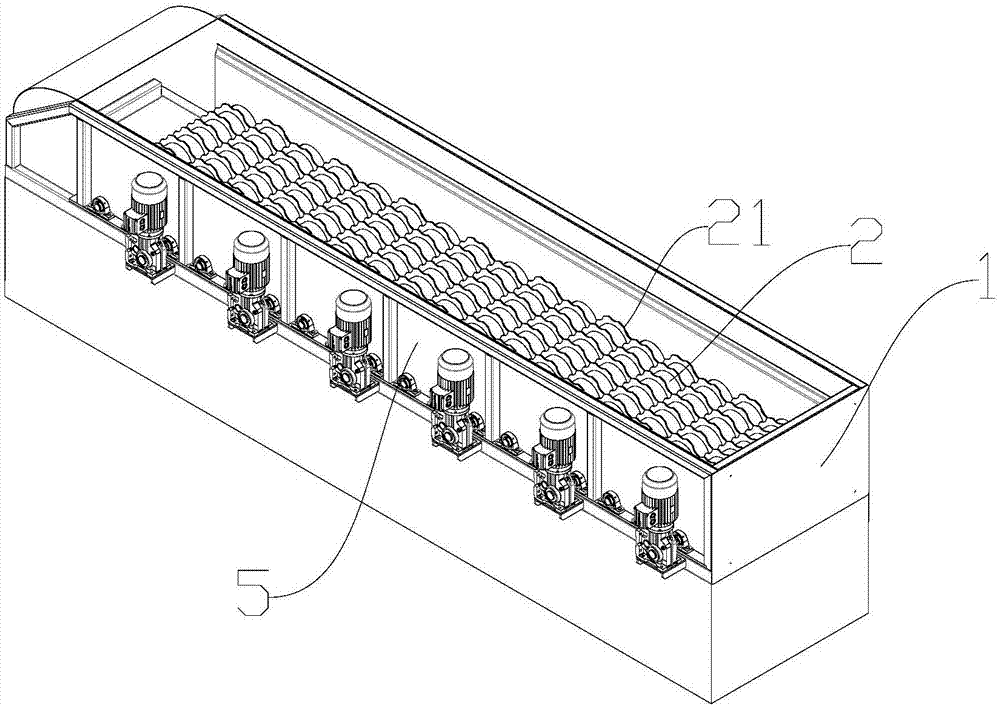 21
2
1
5