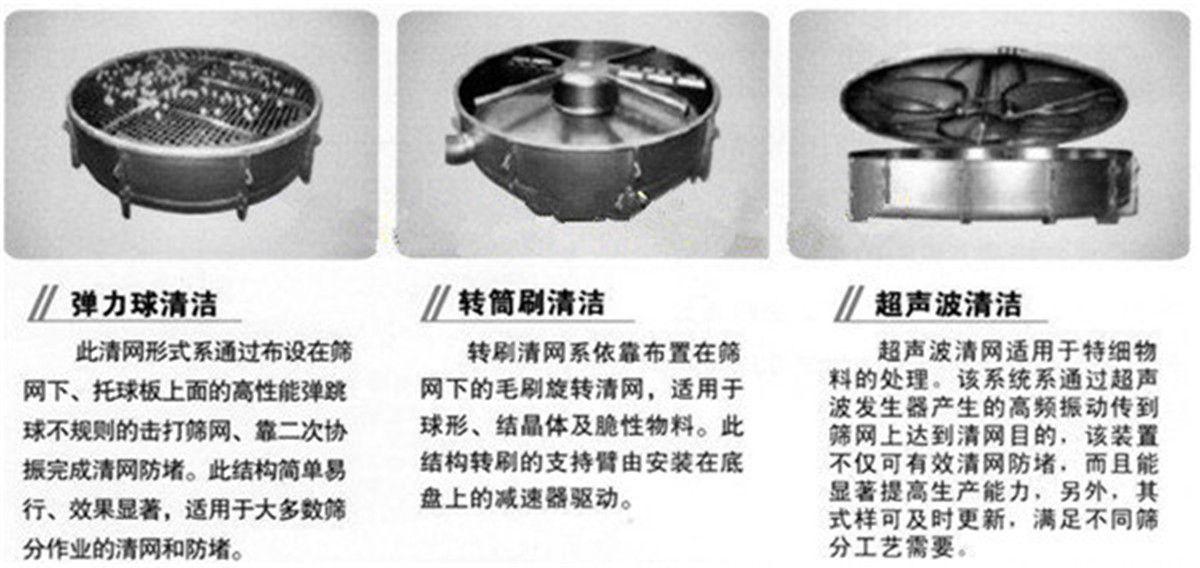 // 弹力球清洁

此清网形式系通过布设在筛网下、托球板上面的高性能弹跳球不规则的击打筛网、靠二次协振完成清网防堵。此结构简单易行、效果显著，适用于大多数筛分作业的清网和防堵。

// 转筒刷清洁

转刷清网系依靠布置在筛网下的毛刷旋转清网，适用于球形、结晶体及脆性物料。此结构转刷的支持臂由安装在底盘上的减速器驱动。

// 超声波清洁

超声波清网适用于特细物料的处理。该系统系通过超声波发生器产生的高频振动传到筛网上达到清网目的，该装置不仅可有效清网防堵，而且能显著提高生产能力，另外，其式样可及时更新，满足不同筛分工艺需要。